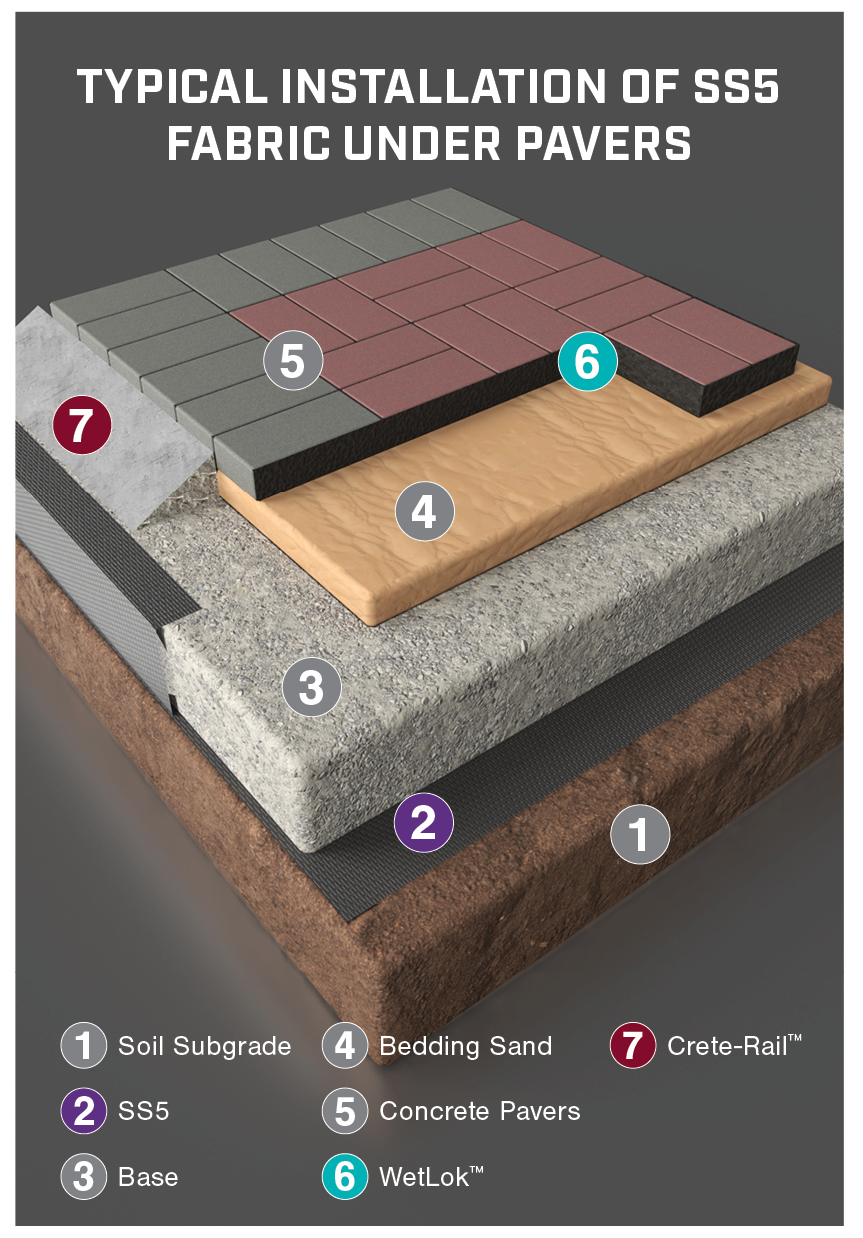 TYPICAL INSTALLATION OF SS5 FABRIC UNDER PAVERS

5
6
7
4
3
2
1

1 Soil Subgrade
2 SS5
3 Base
4 Bedding Sand
5 Concrete Pavers
6 WetLok™
7 Crete-Rail™