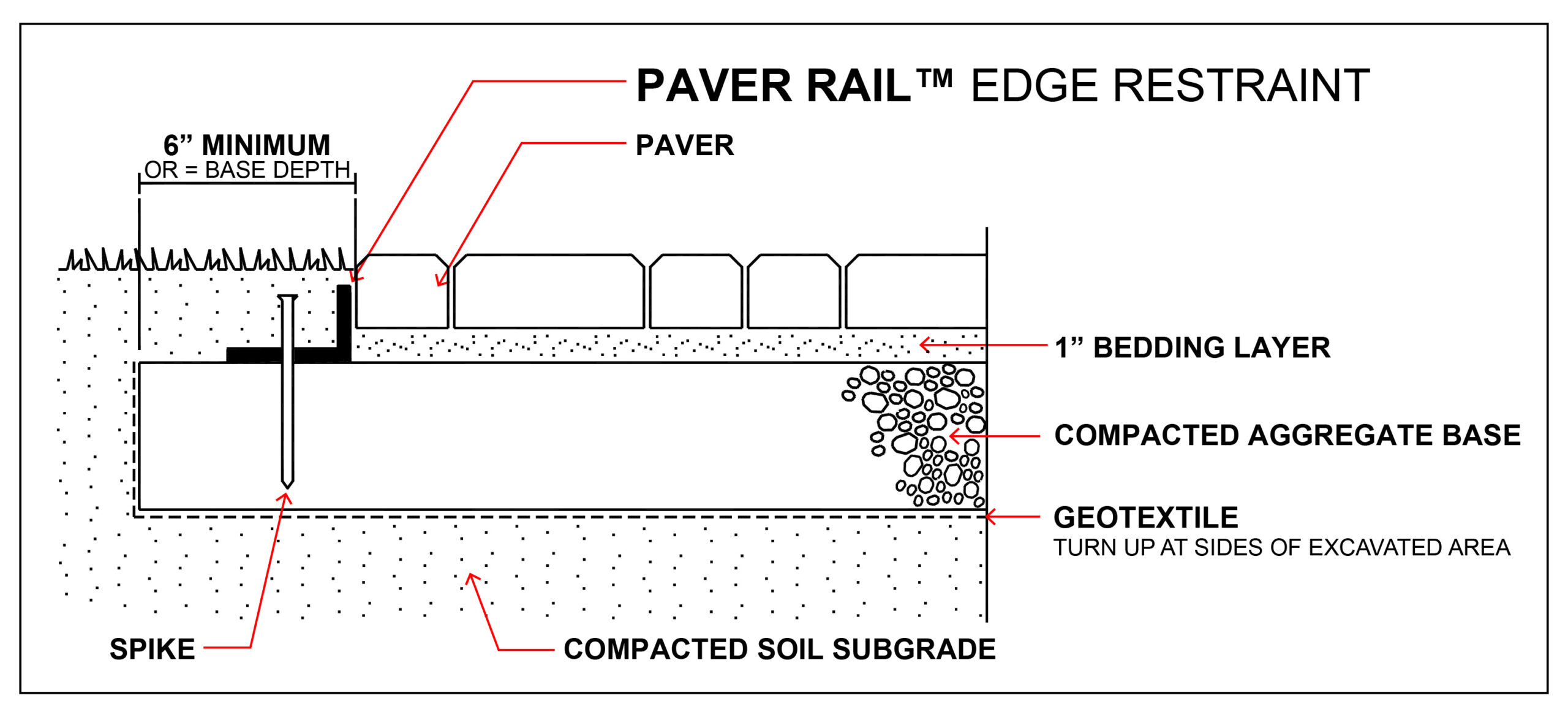 PAVER RAIL™ EDGE RESTRAINT

6” MINIMUM
OR = BASE DEPTH

PAVER

1” BEDDING LAYER

COMPACTED AGGREGATE BASE

GEOTEXTILE
TURN UP AT SIDES OF EXCAVATED AREA

SPIKE

COMPACTED SOIL SUBGRADE